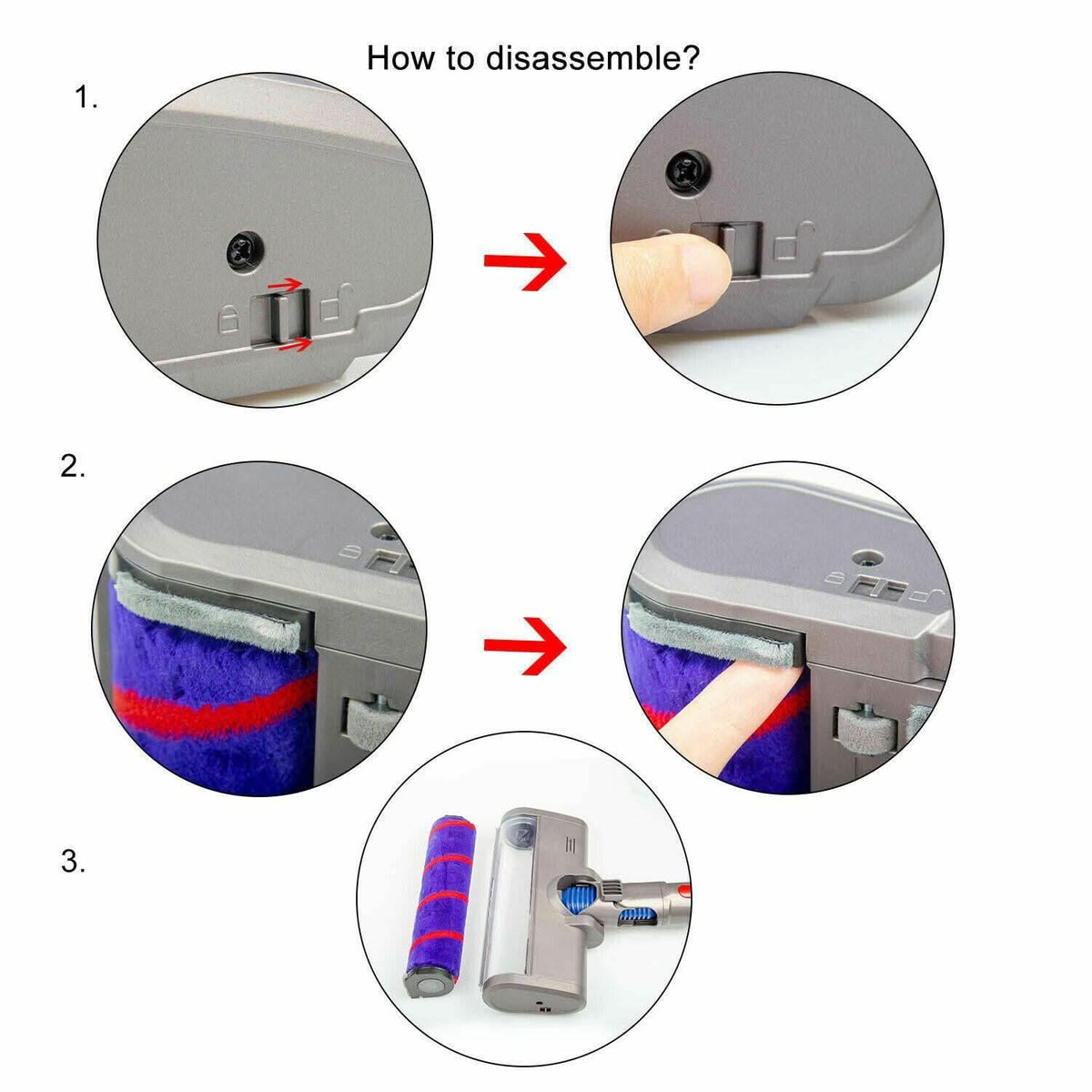 How to disassemble?

1.

2.

3.